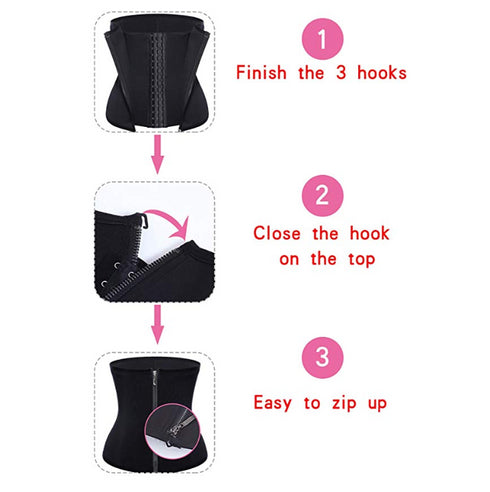 1
Finish the 3 hooks

2
Close the hook on the top

3
Easy to zip up